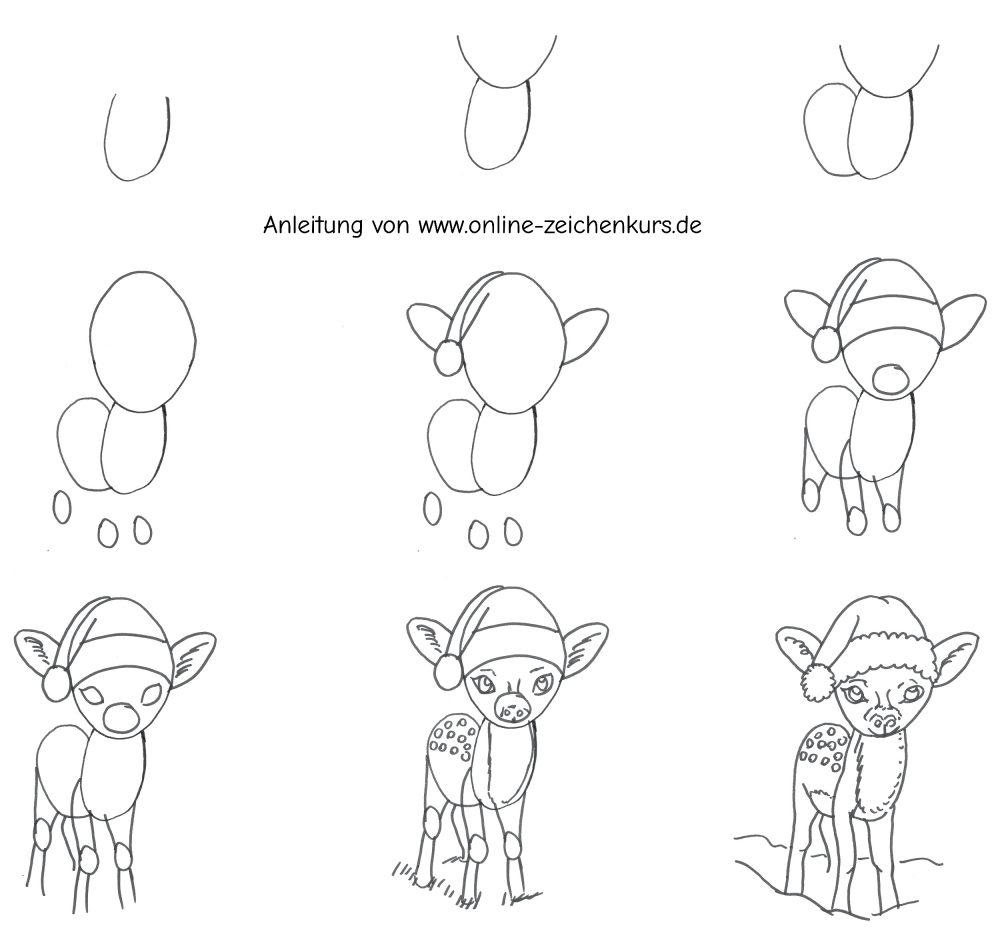 Anleitung von www.online-zeichenkurs.de