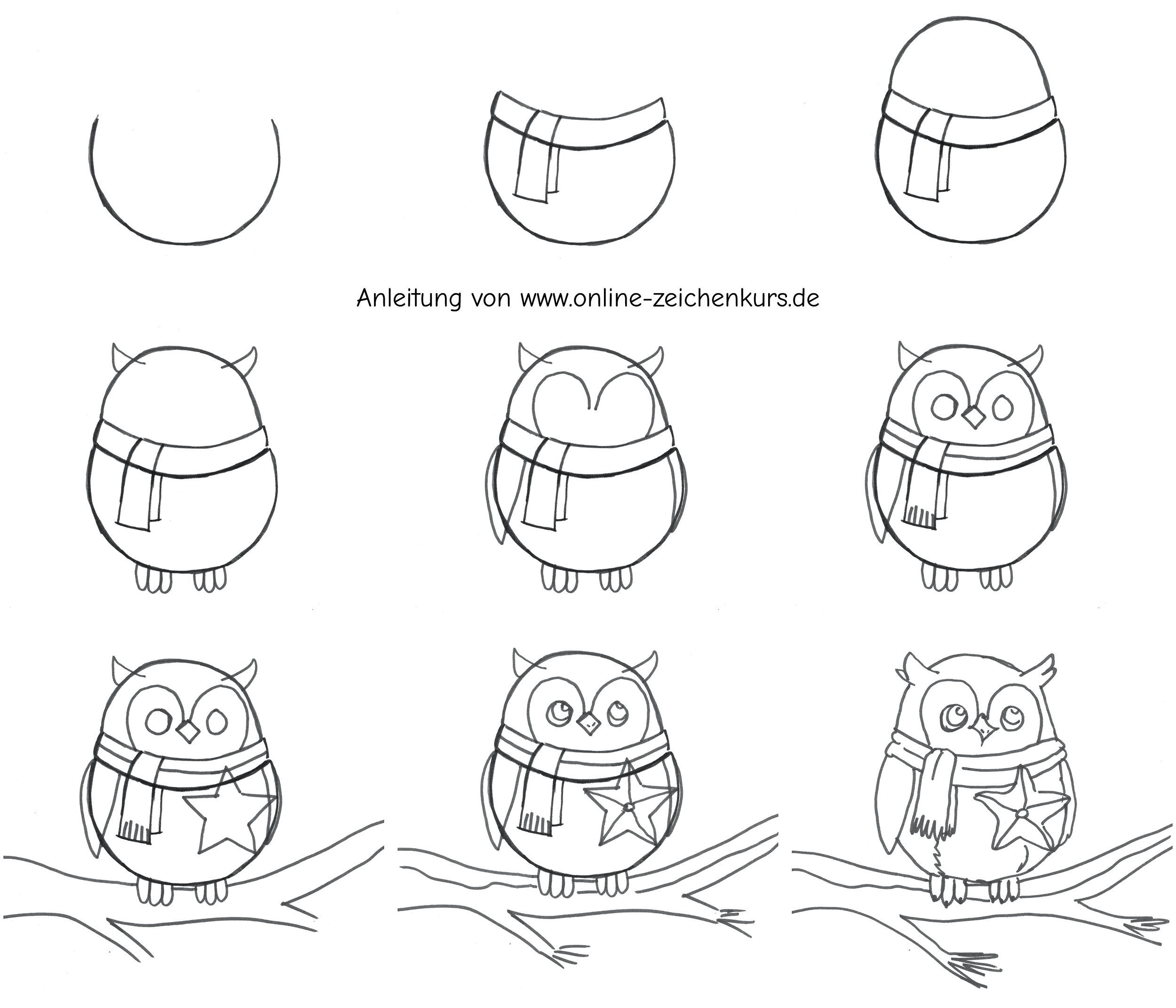 Anleitung von www.online-zeichenkurs.de