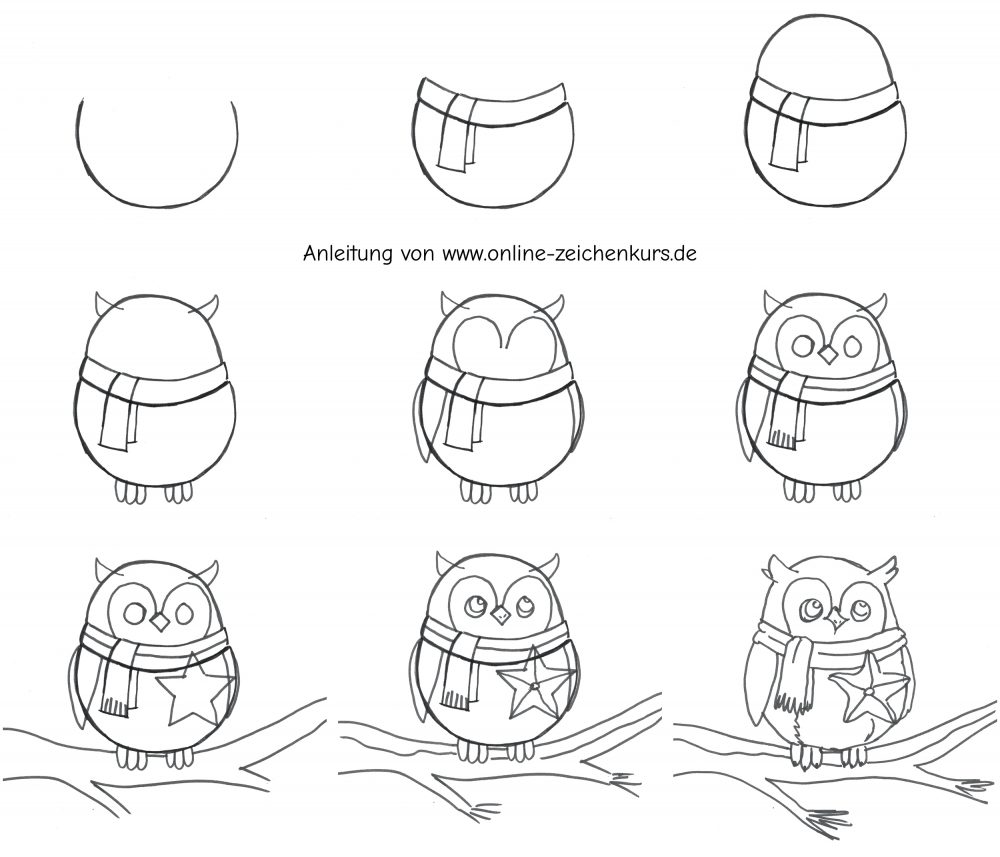 Anleitung von www.online-zeichenkurs.de