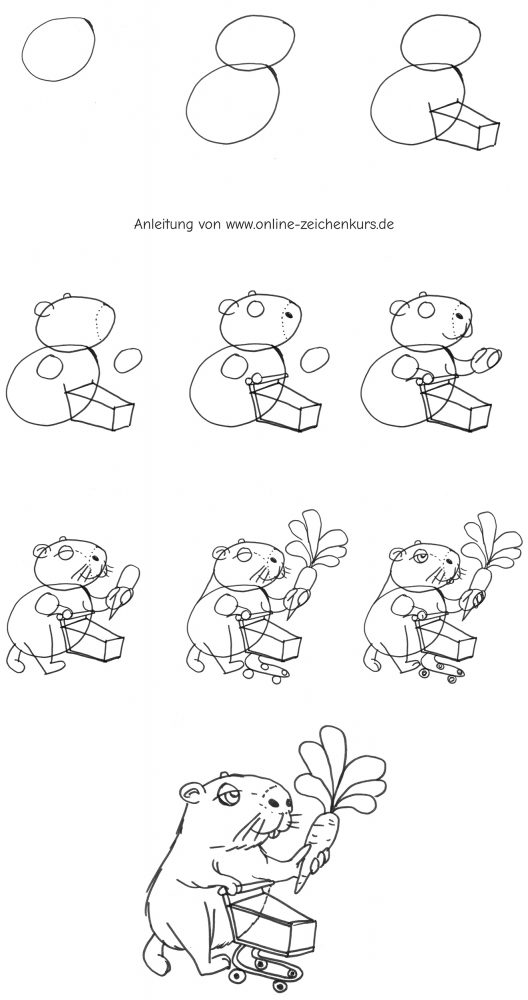 Anleitung von www.online-zeichenkurs.de