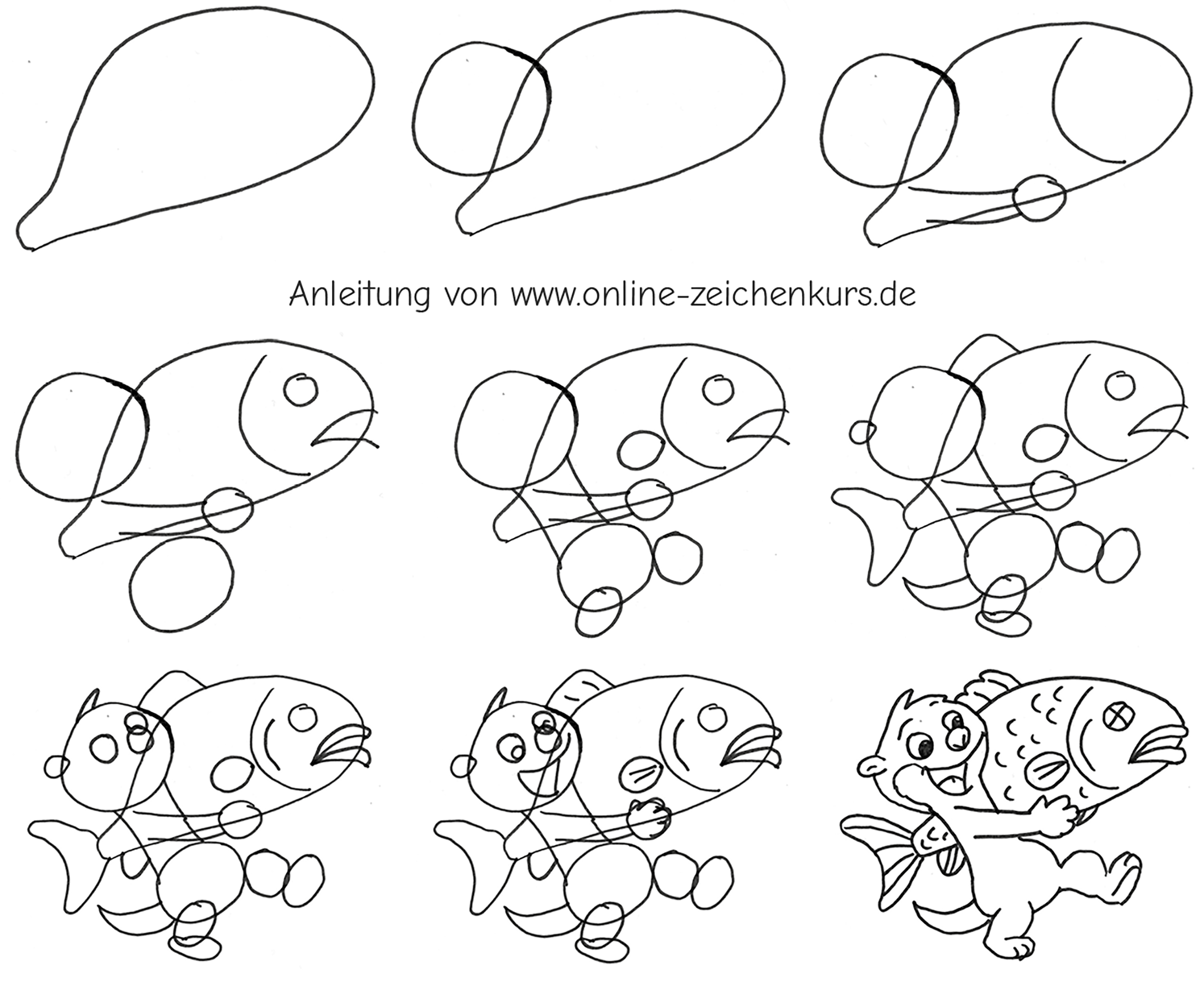 Anleitung von www.online-zeichenkurs.de