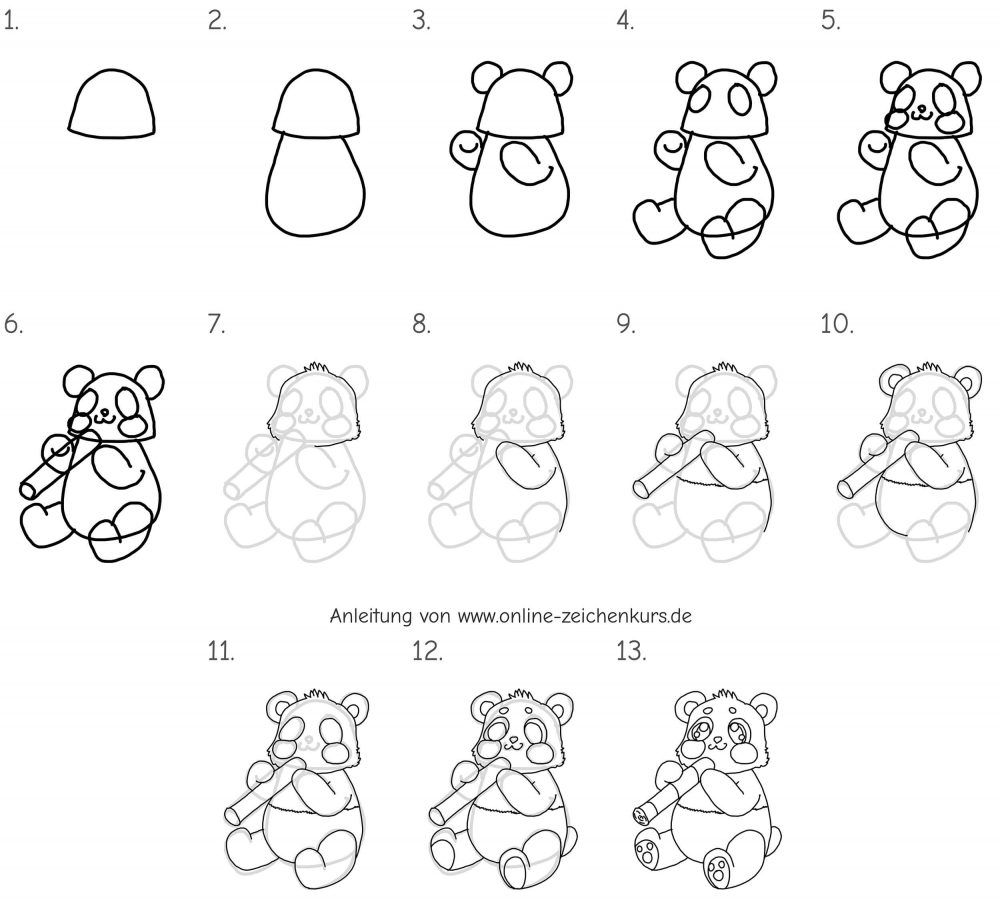 1. 2. 3. 4. 5.

6. 7. 8. 9. 10.

Anleitung von www.online-zeichenkurs.de

11. 12. 13.