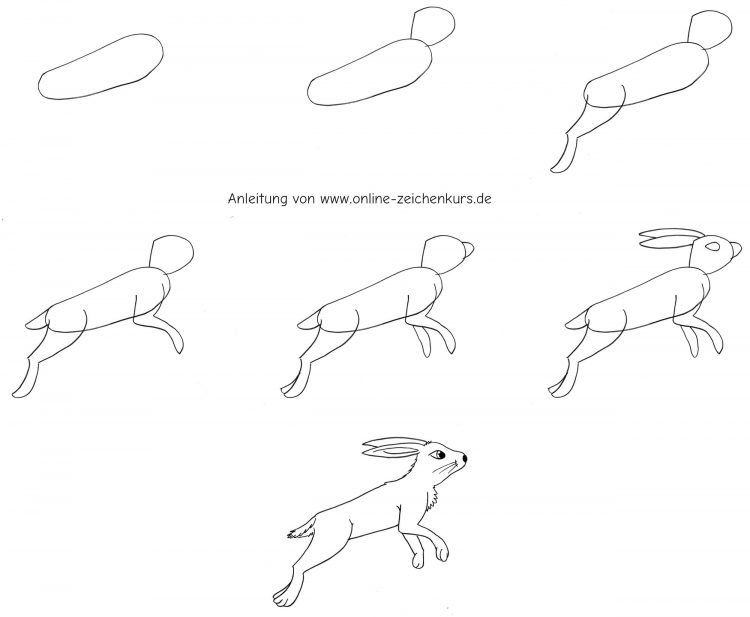 Anleitung von www.online-zeichenkurs.de