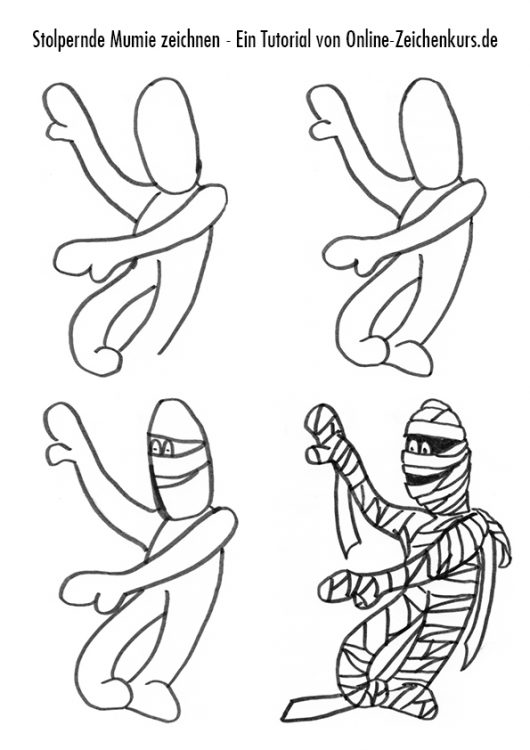 Stolpernde Mumie zeichnen - Ein Tutorial von Online-Zeichenkurs.de