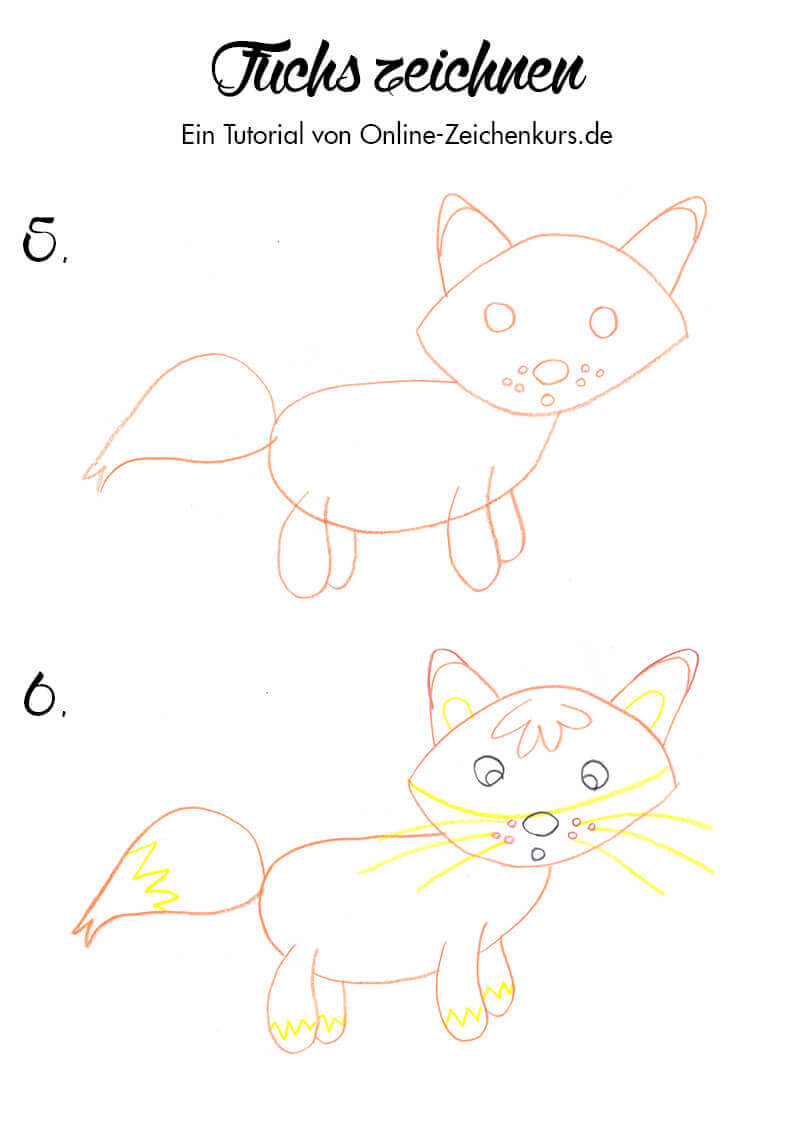 Fuchs zeichnen

Ein Tutorial von Online-Zeichenkurs.de

5.

6.