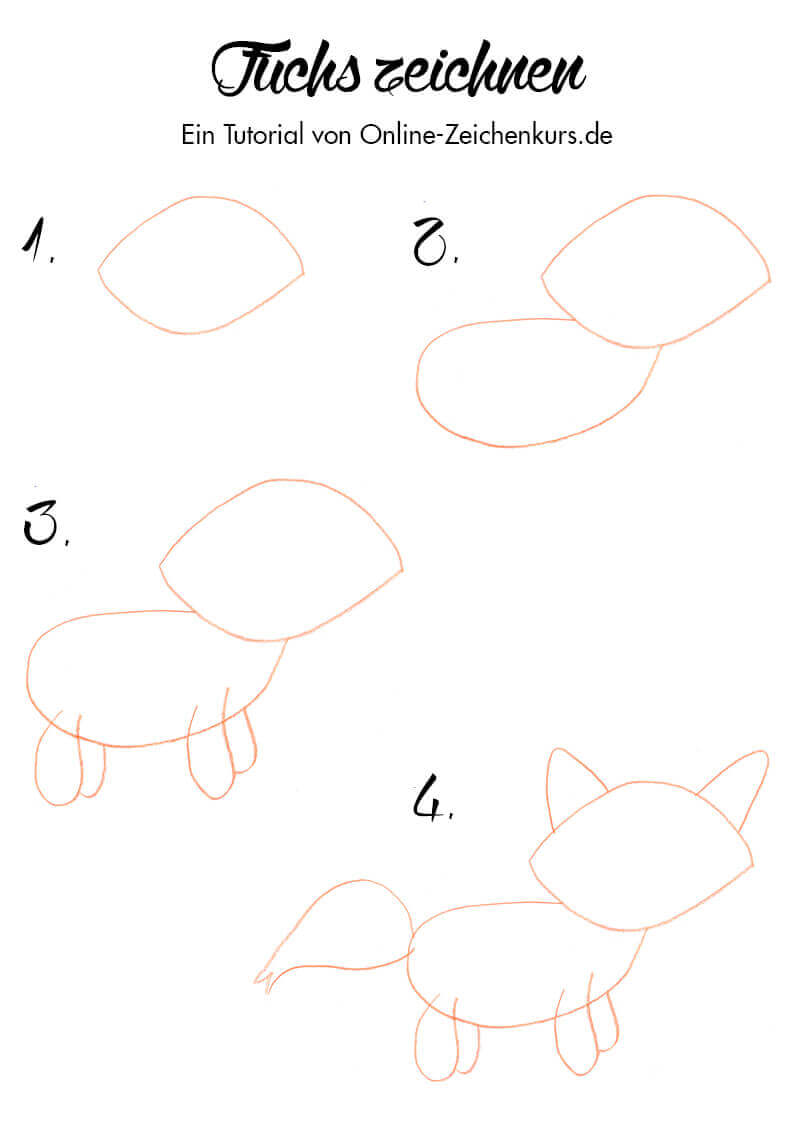 Fuchs zeichnen

Ein Tutorial von Online-Zeichenkurs.de

1.

2.

3.

4.