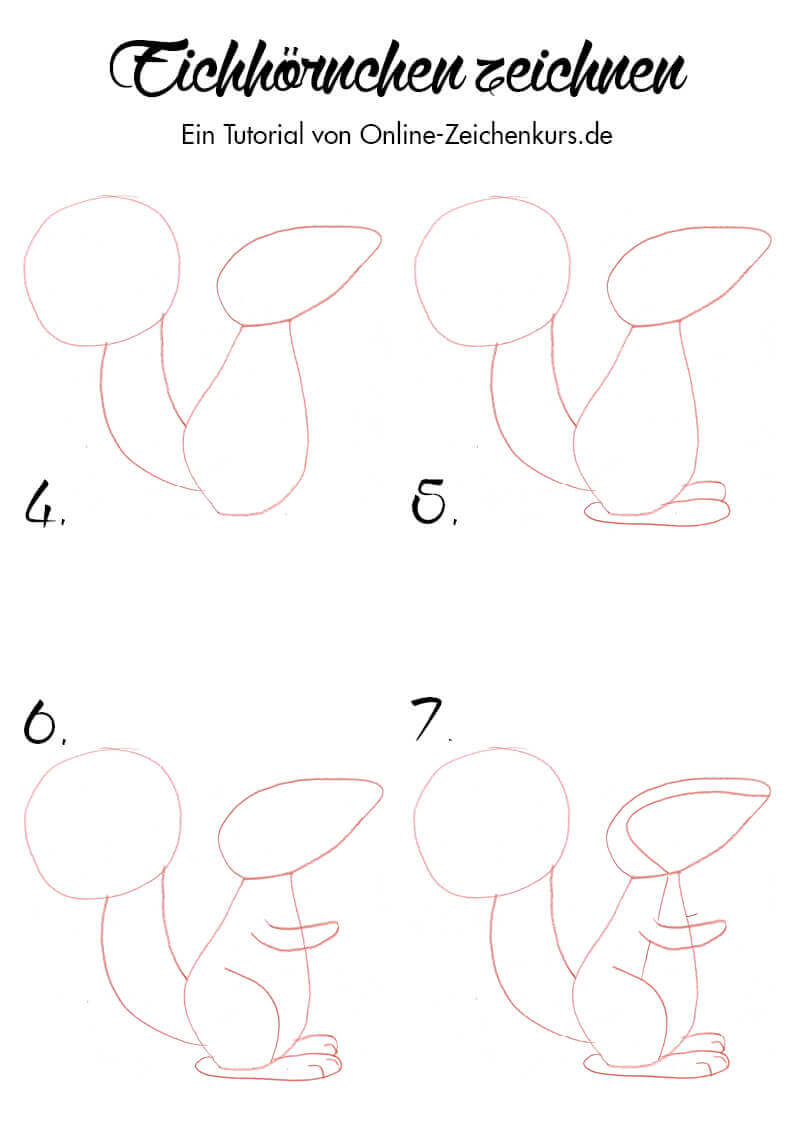 Eichhörnchen zeichnen

Ein Tutorial von Online-Zeichenkurs.de

4.

5.

6.

7.